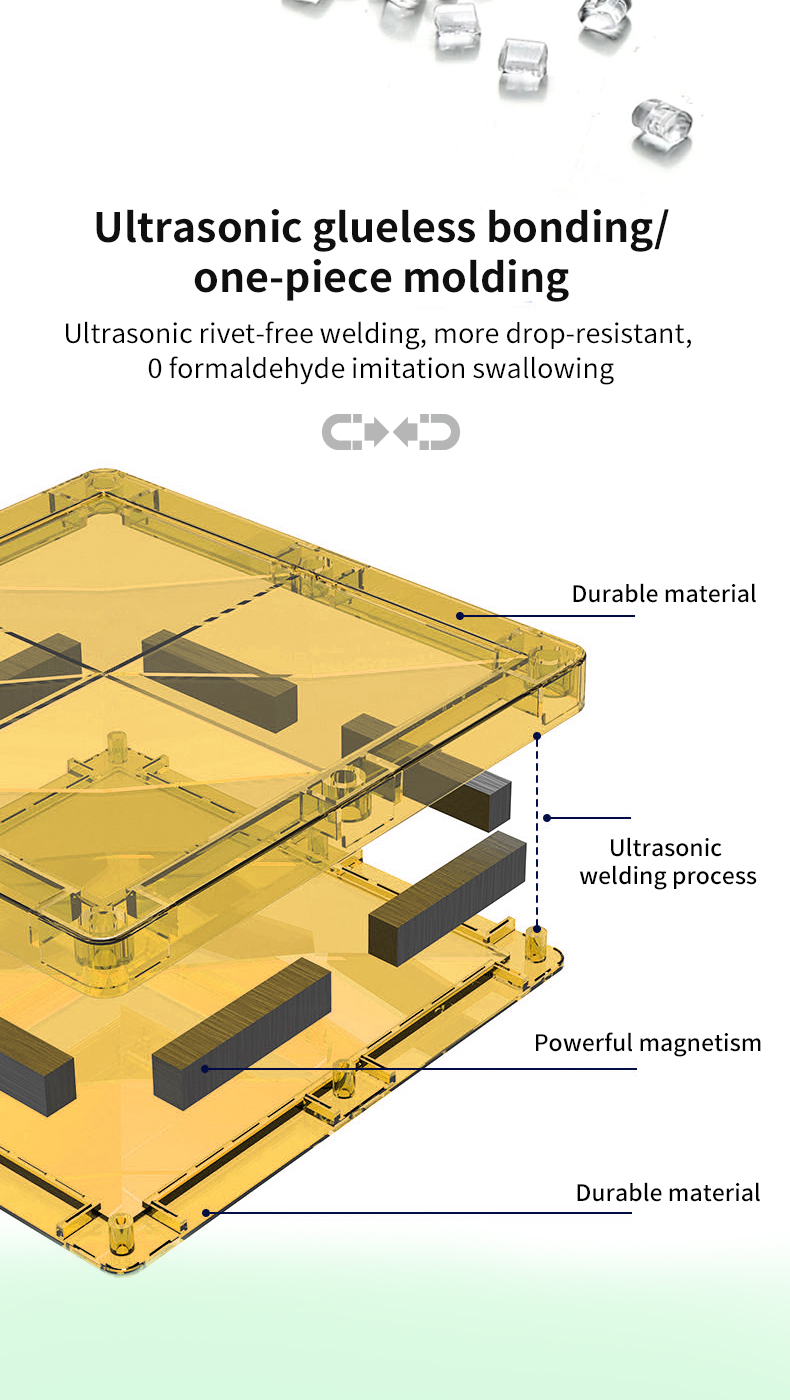 Ultrasonic glueless bonding/ one-piece molding

Ultrasonic rivet-free welding, more drop-resistant, 0 formaldehyde imitation swallowing

Durable material

Ultrasonic welding process

Powerful magnetism

Durable material