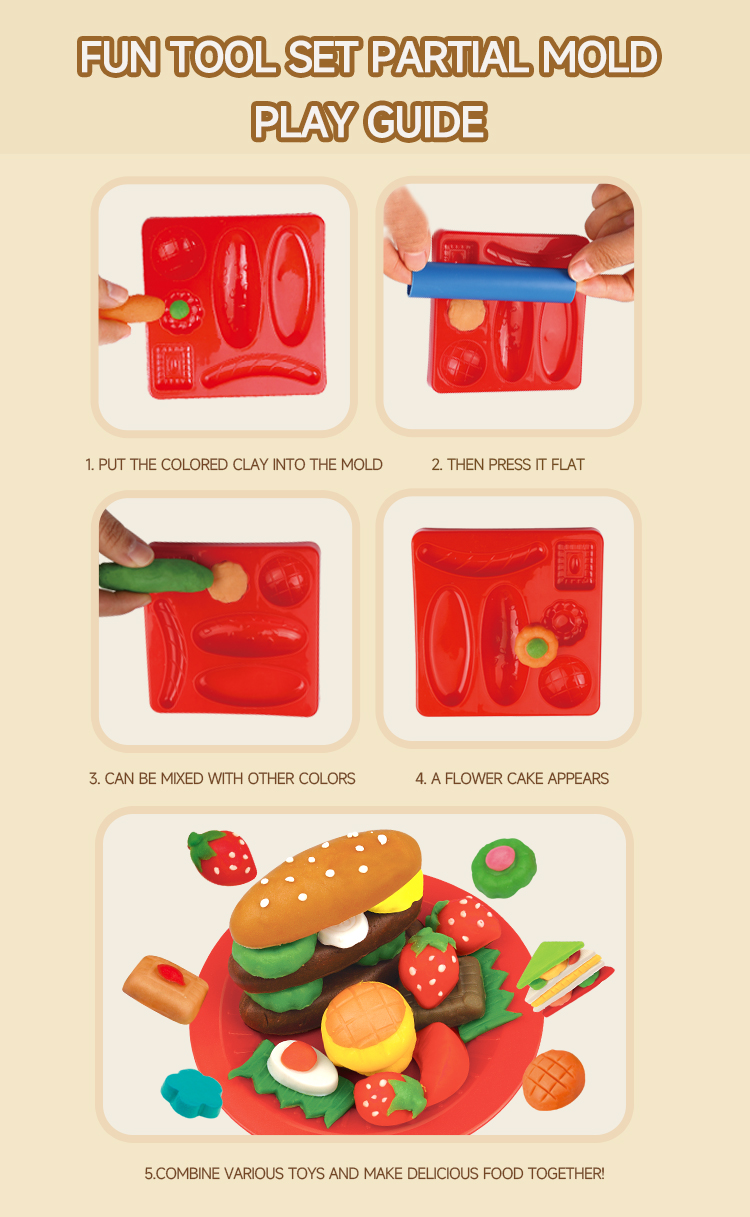 FUN TOOL SET PARTIAL MOLD PLAY GUIDE

1. PUT THE COLORED CLAY INTO THE MOLD

2. THEN PRESS IT FLAT

3. CAN BE MIXED WITH OTHER COLORS

4. A FLOWER CAKE APPEARS

5.COMBINE VARIOUS TOYS AND MAKE DELICIOUS FOOD TOGETHER!