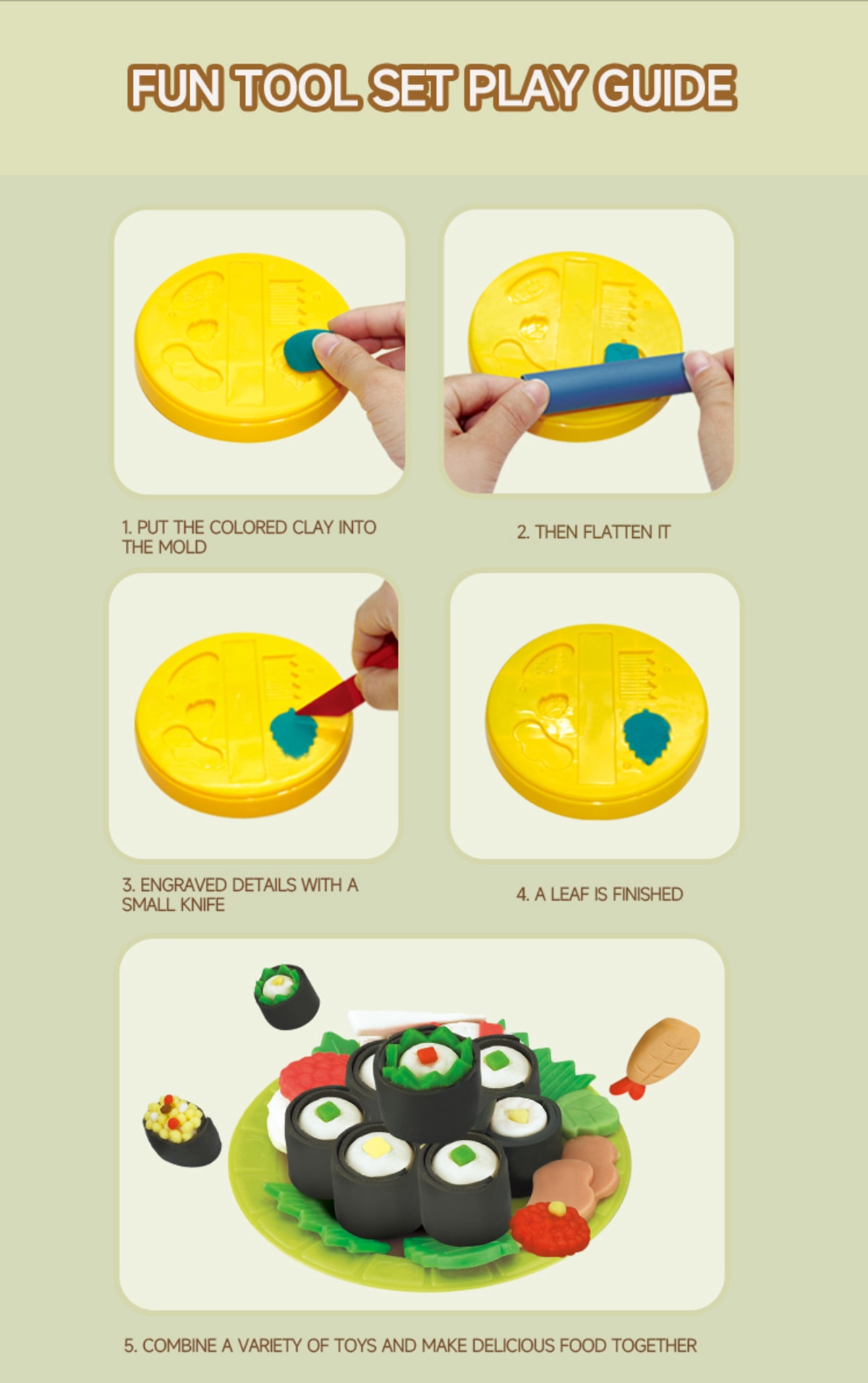 FUN TOOL SET PLAY GUIDE

1. PUT THE COLORED CLAY INTO THE MOLD

2. THEN FLATTEN IT

3. ENGRAVED DETAILS WITH A SMALL KNIFE

4. A LEAF IS FINISHED

5. COMBINE A VARIETY OF TOYS AND MAKE DELICIOUS FOOD TOGETHER