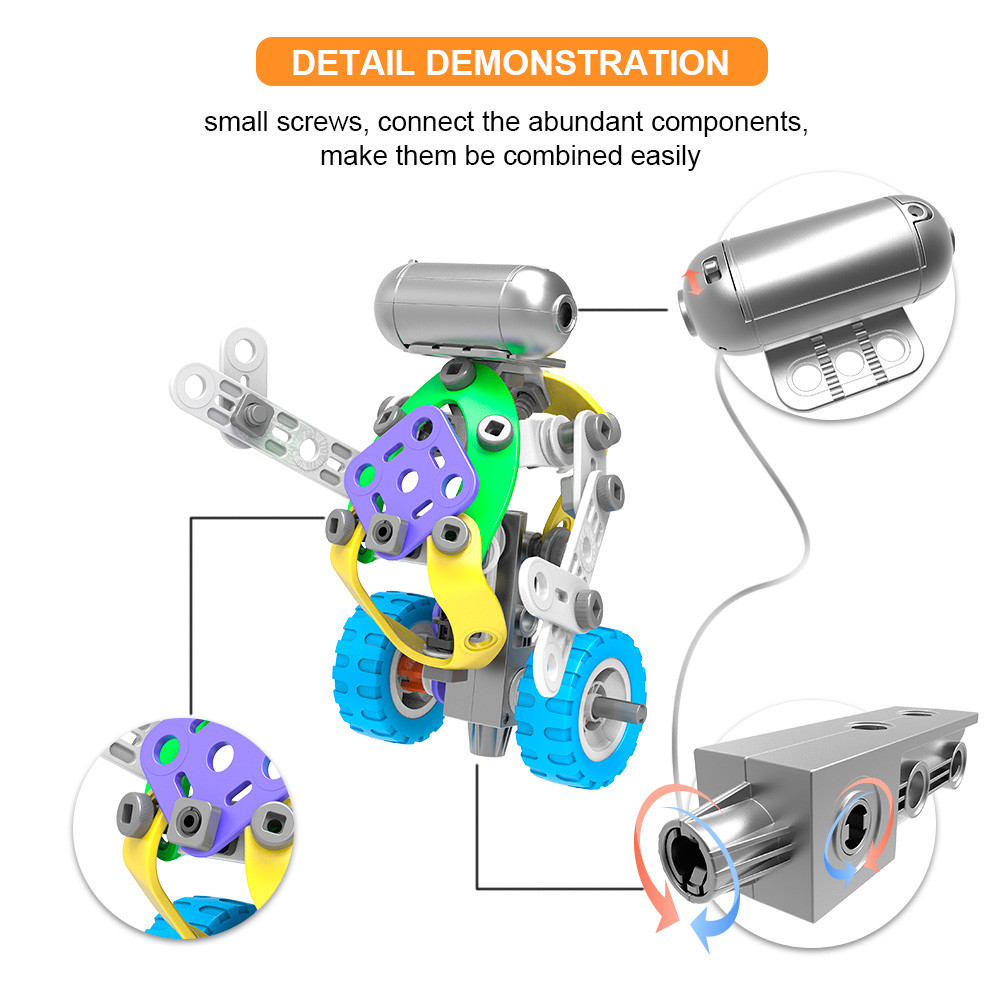 DETAIL DEMONSTRATION

small screws, connect the abundant components, make them be combined easily